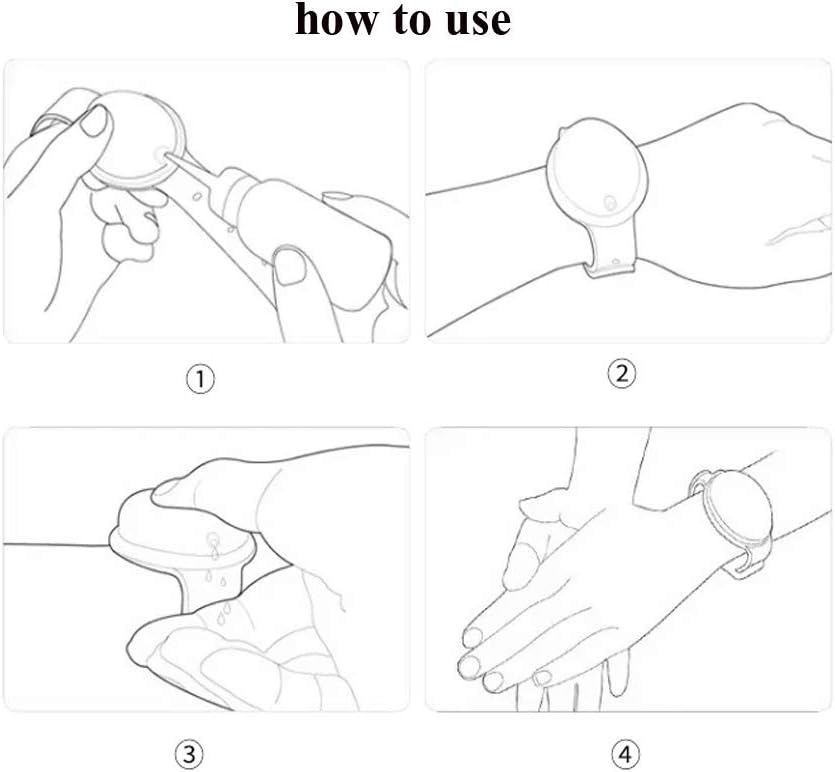 how to use

①

②

③

④