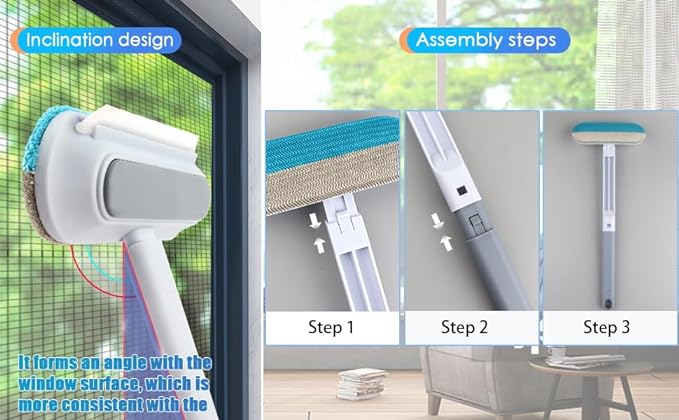 Inclination design

It forms an angle with the window surface, which is more consistent with the

Assembly steps

Step 1

Step 2

Step 3